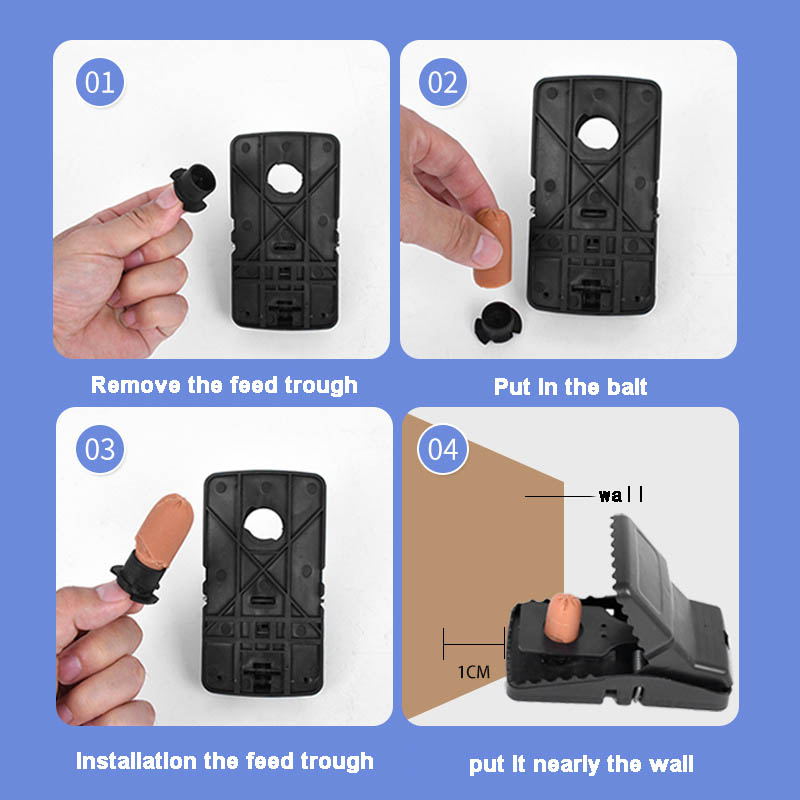 01

Remove the feed trough

02

Put in the bait

03

Installation the feed trough

04

wall

1CM

put it nearly the wall